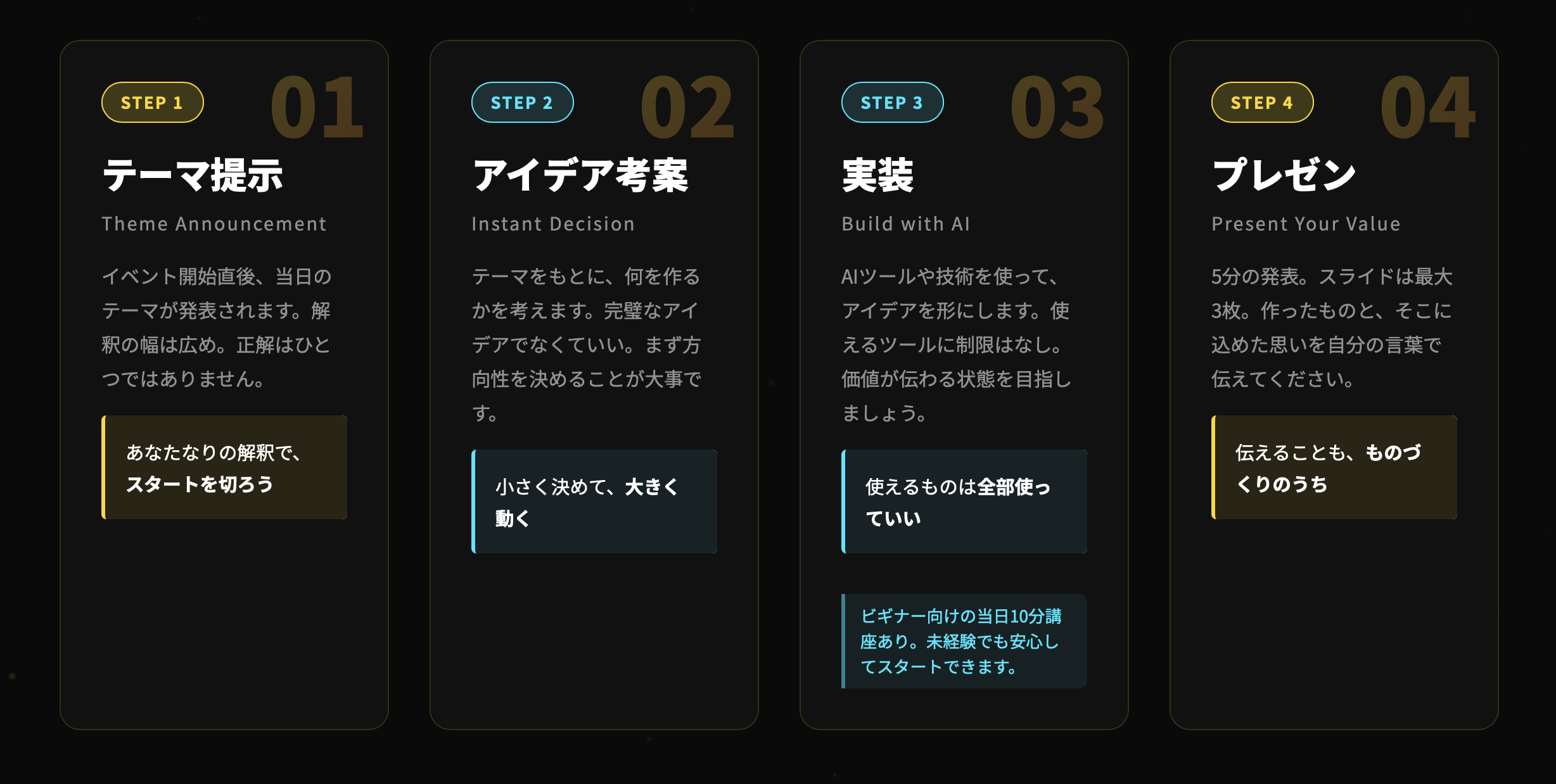 STEP 1
01
テーマ提示
Theme Announcement

イベント開始直後、当日のテーマが発表されます。解釈の幅は広め。正解はひとつではありません。

あなたなりの解釈で、スタートを切ろう

STEP 2
02
アイデア考案
Instant Decision

テーマをもとに、何を作るかを考えます。完璧なアイデアでなくていい。まず方向性を決めることが大事です。

小さく決めて、大きく動く

STEP 3
03
実装
Build with AI

AIツールや技術を使って、アイデアを形にします。使えるツールに制限はなし。価値が伝わる状態を目指しましょう。

使えるものは全部使っていい

ビギナー向けの当日10分講座あり。未経験でも安心してスタートできます。

STEP 4
04
プレゼン
Present Your Value

5分の発表。スライドは最大3枚。作ったものと、そこに込めた思いを自分の言葉で伝えてください。

伝えることも、ものづくりのうち